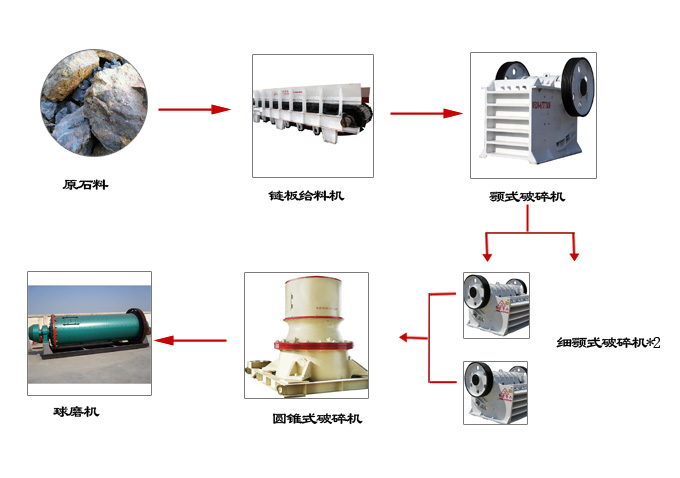 原石料

链板给料机

颚式破碎机

细颚式破碎机*2

圆锥式破碎机

球磨机